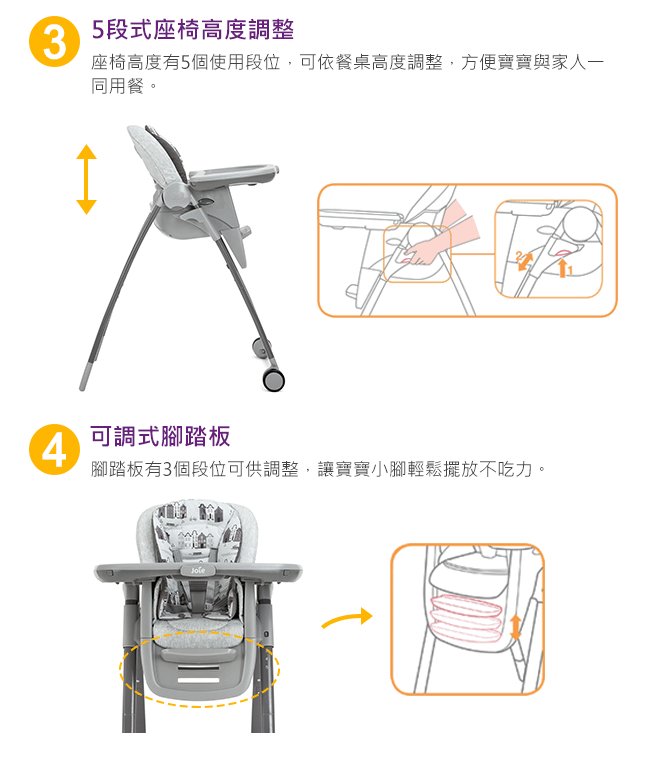 3

5段式座椅高度調整

座椅高度有5個使用段位，可依餐桌高度調整，方便寶寶與家人一同用餐。

2

1

4

可調式腳踏板

腳踏板有3個段位可供調整，讓寶寶小腳輕鬆擺放不吃力。

Joie