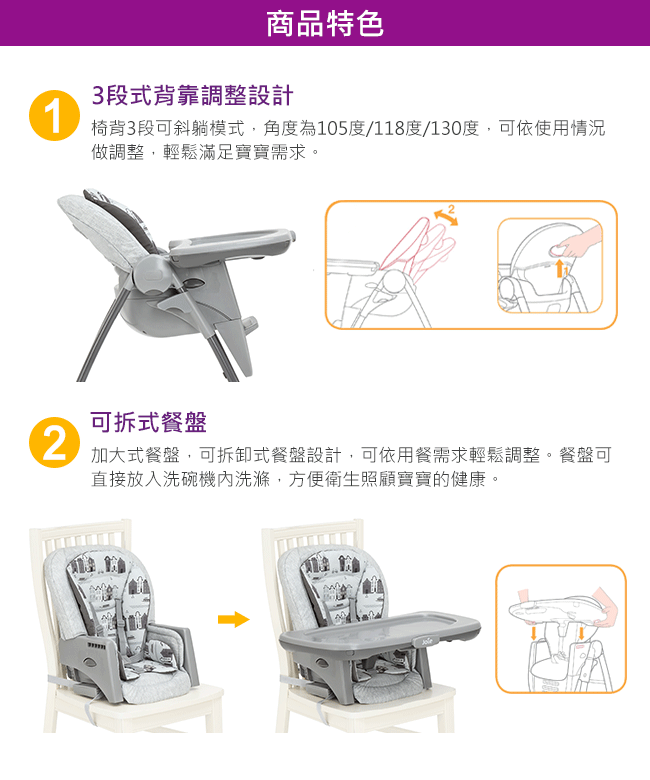 商品特色

1
3段式背靠調整設計
椅背3段可斜躺模式，角度為105度/118度/130度，可依使用情況做調整，輕鬆滿足寶寶需求。

2

1

2
可拆式餐盤
加大式餐盤，可拆卸式餐盤設計，可依用餐需求輕鬆調整。餐盤可直接放入洗碗機內洗滌，方便衛生照顧寶寶的健康。

Joie