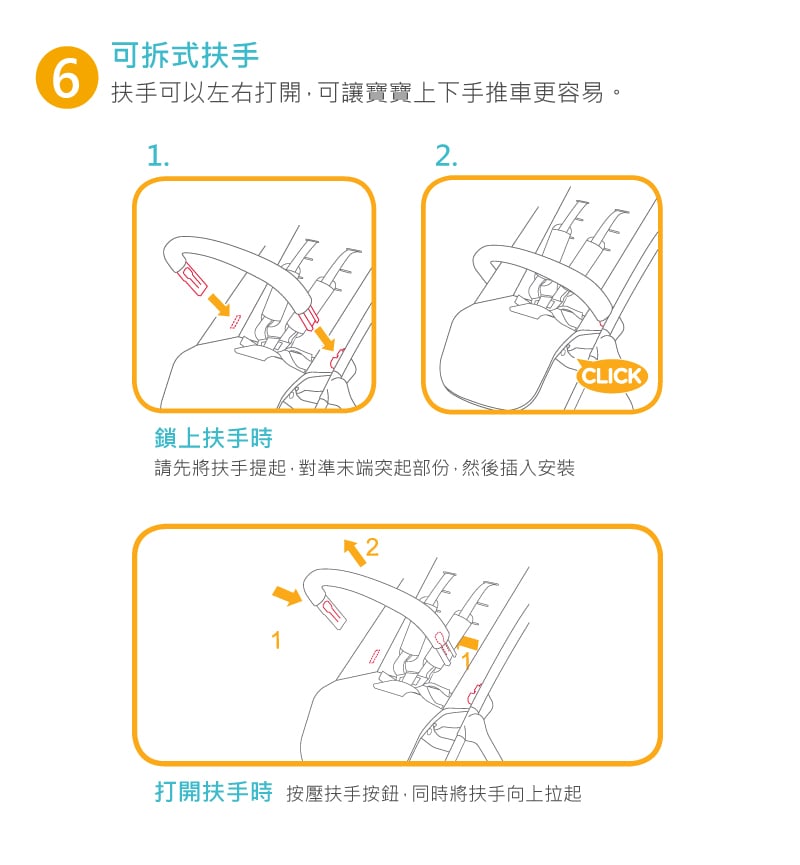 6 可拆式扶手
扶手可以左右打開，可讓寶寶上下手推車更容易。

1.

2.

CLICK

鎖上扶手時
請先將扶手提起，對準末端突起部份，然後插入安裝

2
1
1

打開扶手時 按壓扶手按鈕，同時將扶手向上拉起