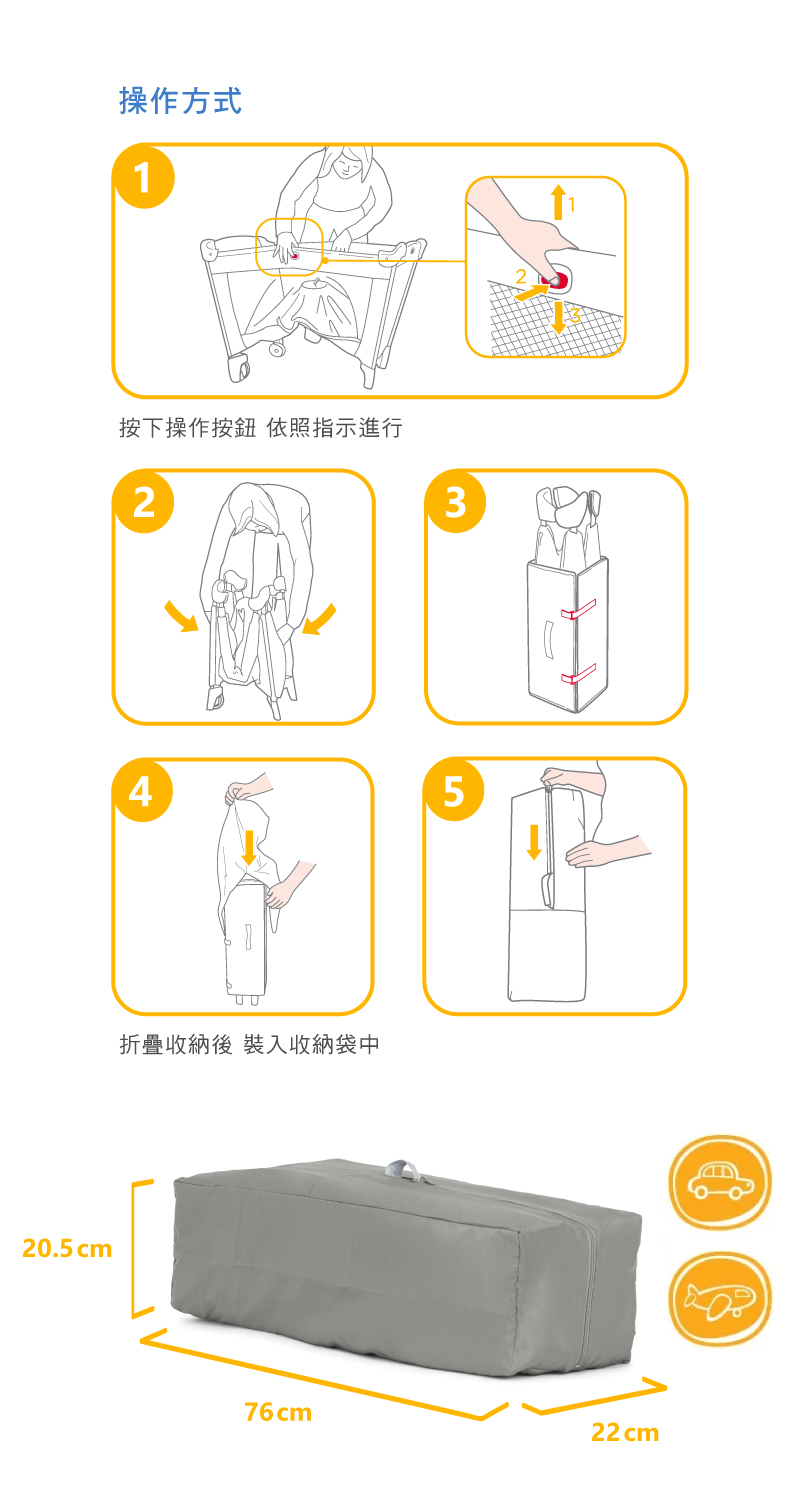 操作方式

1

1
2
3

按下操作按鈕 依照指示進行

2

3

4

5

折疊收納後 裝入收納袋中

20.5 cm

76 cm

22 cm