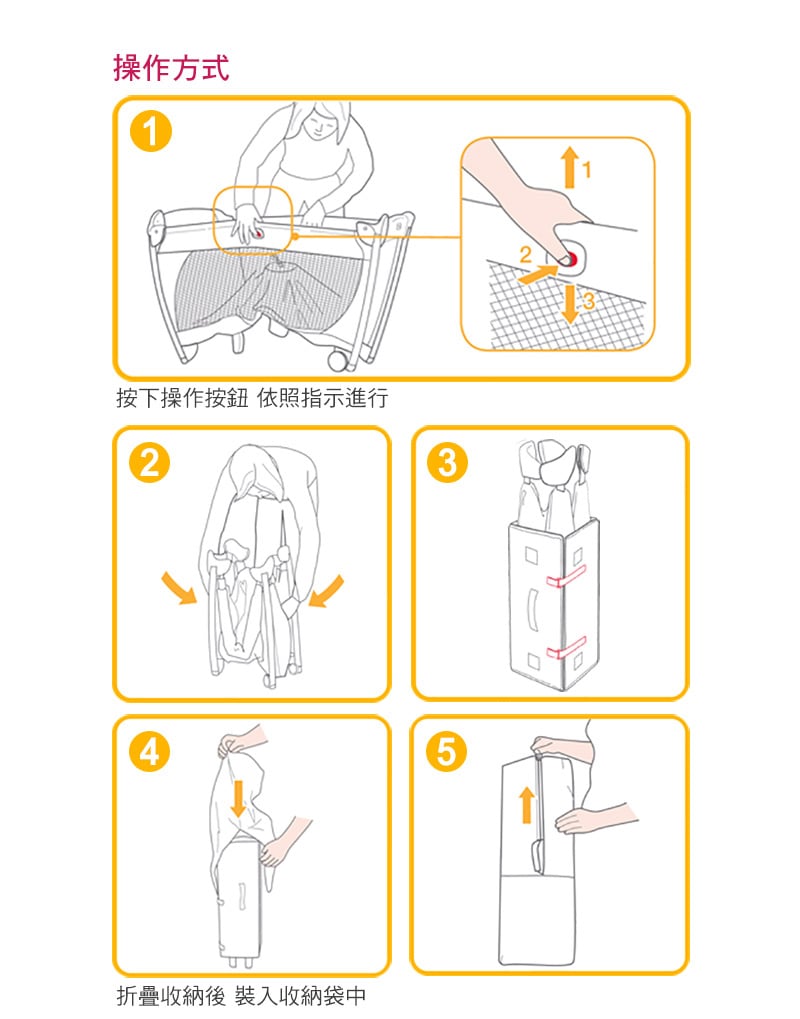 操作方式

1

1

2

3

按下操作按鈕 依照指示進行

2

3

4

5

折疊收納後 裝入收納袋中