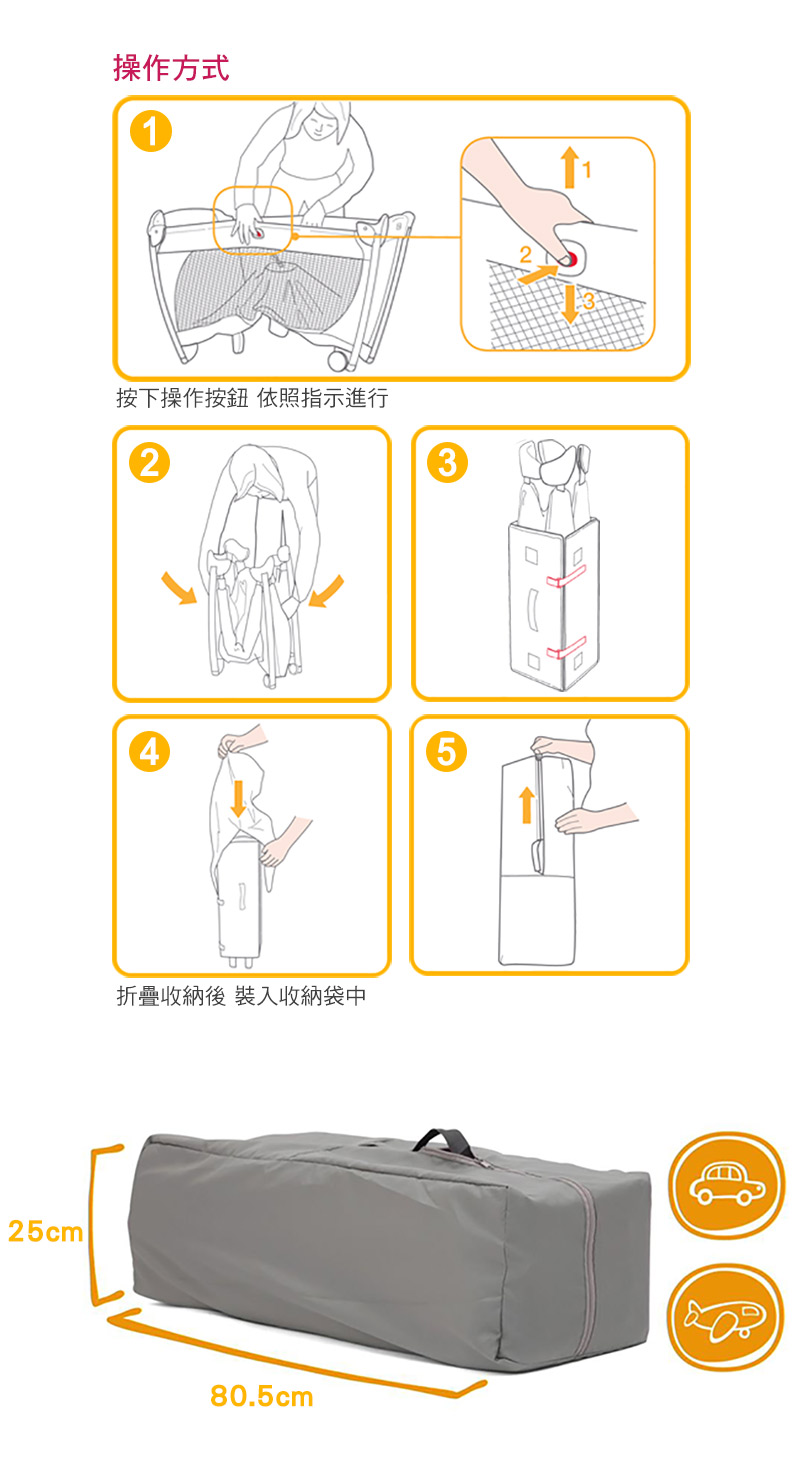 操作方式

1

1
2
3

按下操作按鈕 依照指示進行

2

3

4

5

折疊收納後 裝入收納袋中

25cm

80.5cm