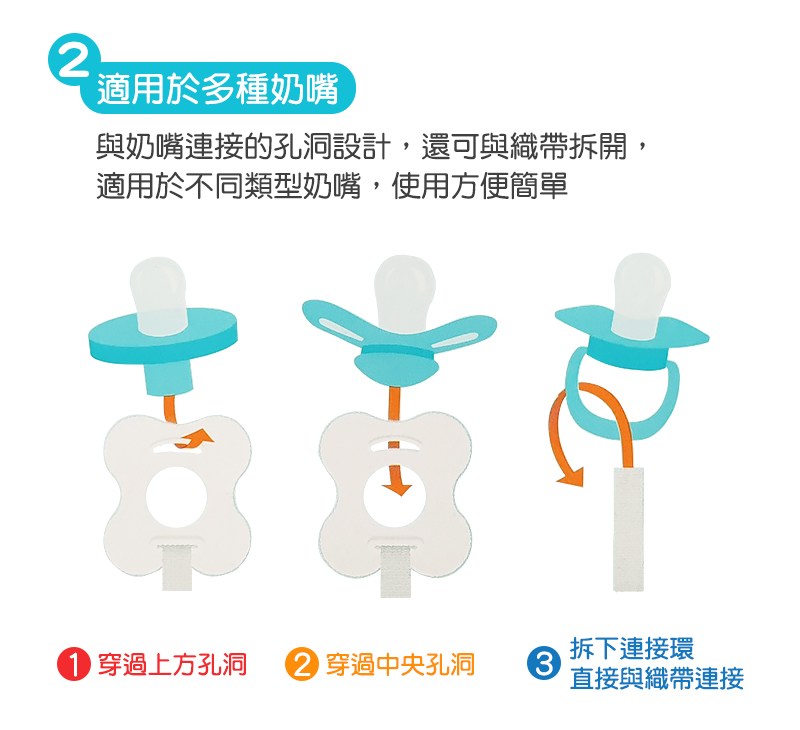 2 適用於多種奶嘴

與奶嘴連接的孔洞設計，還可與織帶拆開，適用於不同類型奶嘴，使用方便簡單

1 穿過上方孔洞

2 穿過中央孔洞

3 拆下連接環 直接與織帶連接