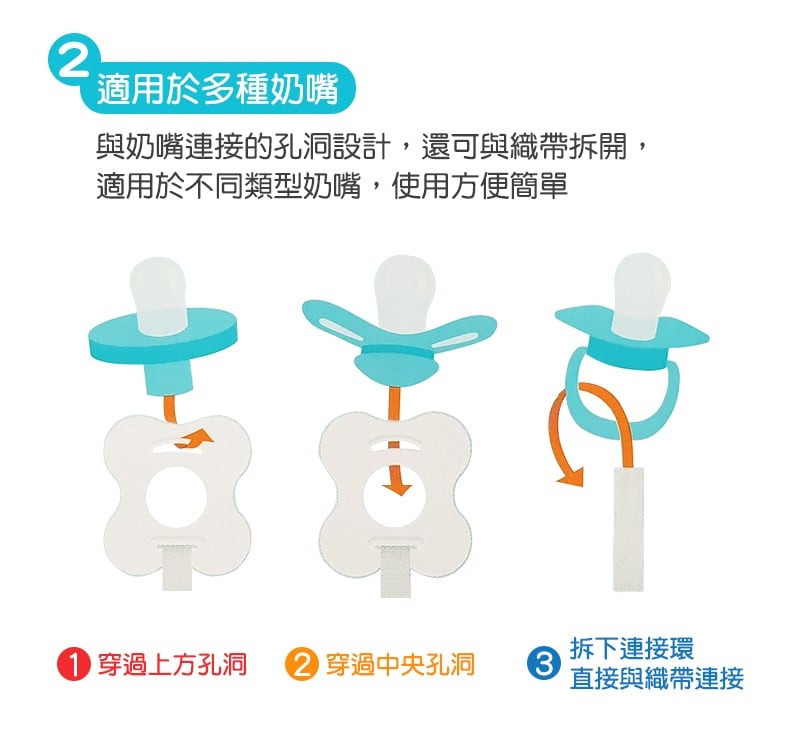 2 適用於多種奶嘴

與奶嘴連接的孔洞設計，還可與織帶拆開，適用於不同類型奶嘴，使用方便簡單

1 穿過上方孔洞

2 穿過中央孔洞

3 拆下連接環 直接與織帶連接