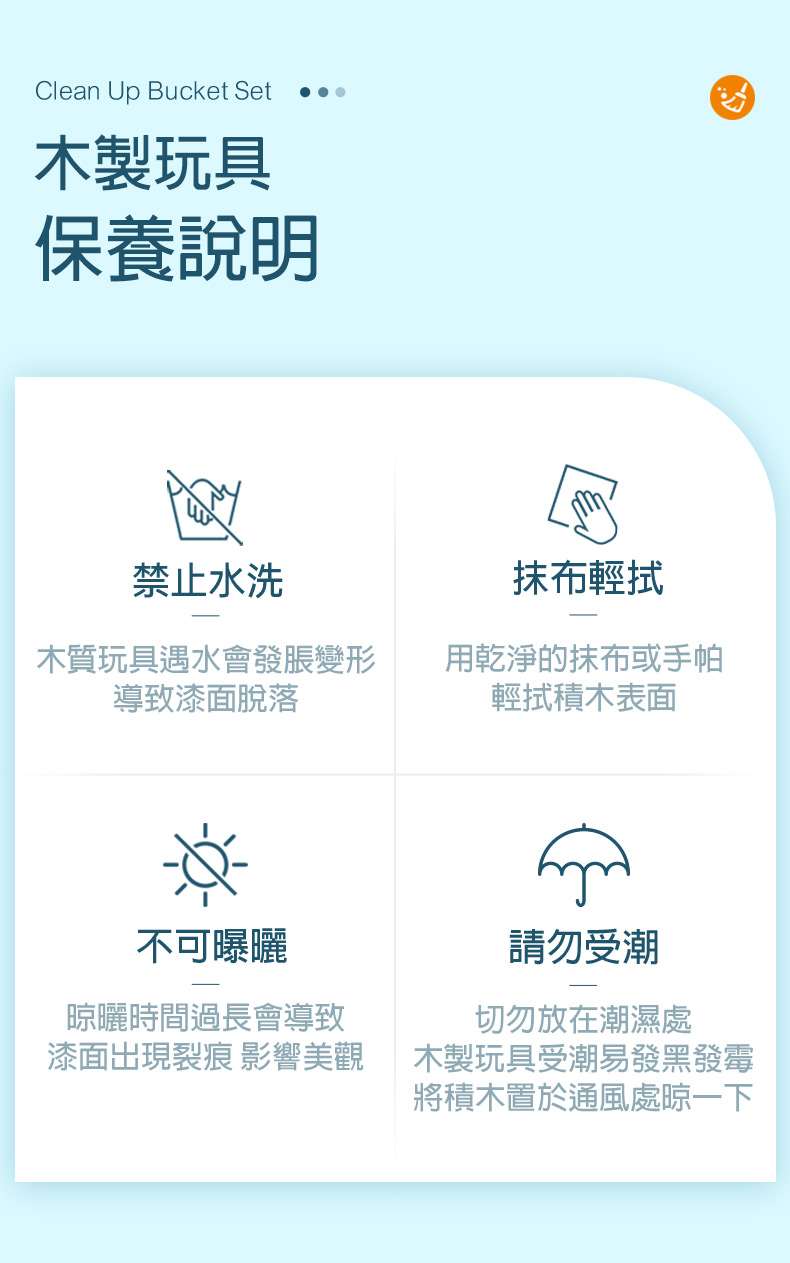 Clean Up Bucket Set

木製玩具
保養說明

禁止水洗

—

木質玩具遇水會發脹變形
導致漆面脫落

抹布輕拭

—

用乾淨的抹布或手帕
輕拭積木表面

不可曝曬

—

晾曬時間過長會導致
漆面出現裂痕 影響美觀

請勿受潮

—

切勿放在潮濕處
木製玩具受潮易發黑發霉
將積木置於通風處晾一下