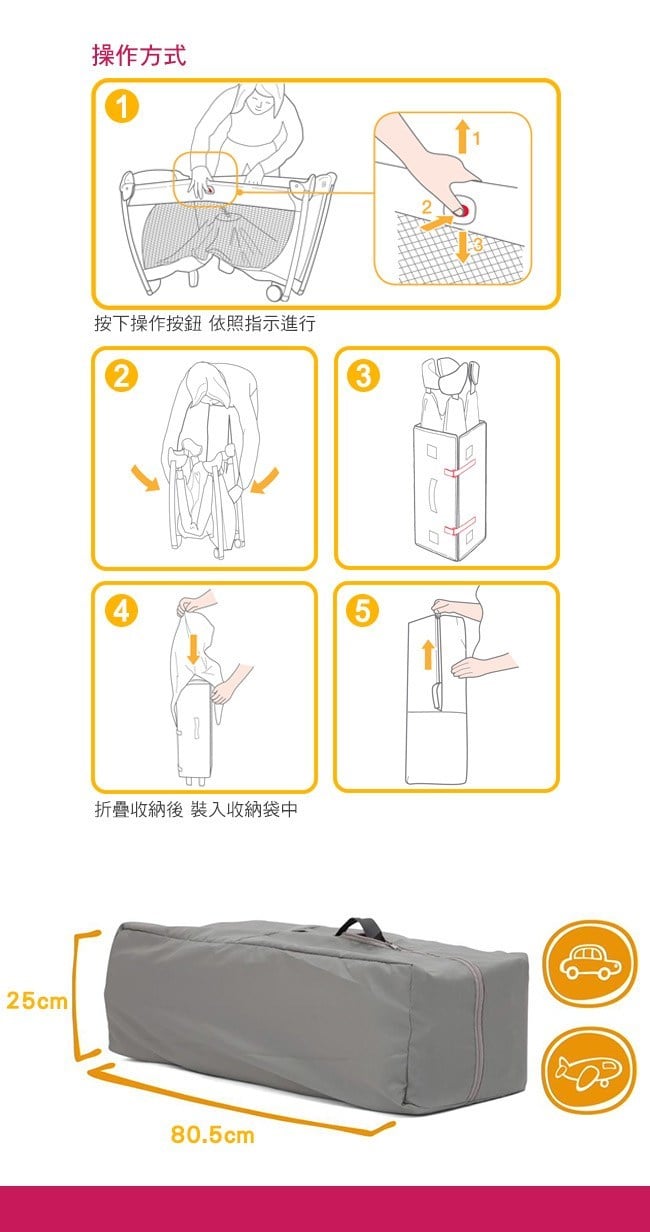 操作方式

1

1

2

3

按下操作按鈕 依照指示進行

2

3

4

5

折疊收納後 裝入收納袋中

25cm

80.5cm